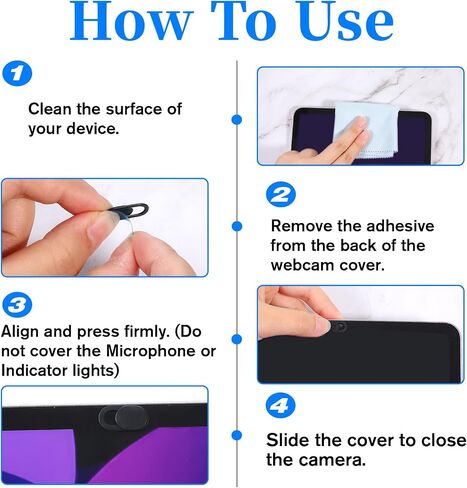 How To Use

1

Clean the surface of your device.

2

Remove the adhesive from the back of the webcam cover.

3

Align and press firmly. (Do not cover the Microphone or Indicator lights)

4

Slide the cover to close the camera.