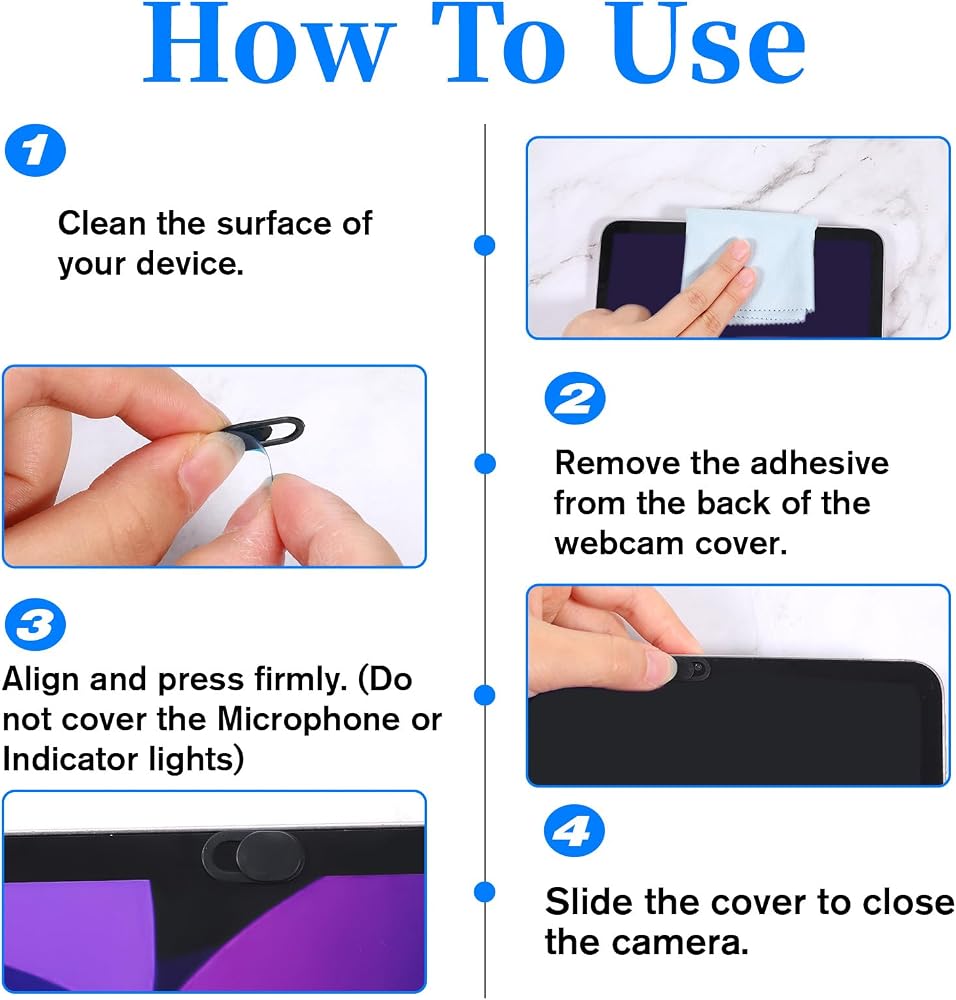 How To Use

1

Clean the surface of your device.

2

Remove the adhesive from the back of the webcam cover.

3

Align and press firmly. (Do not cover the Microphone or Indicator lights)

4

Slide the cover to close the camera.