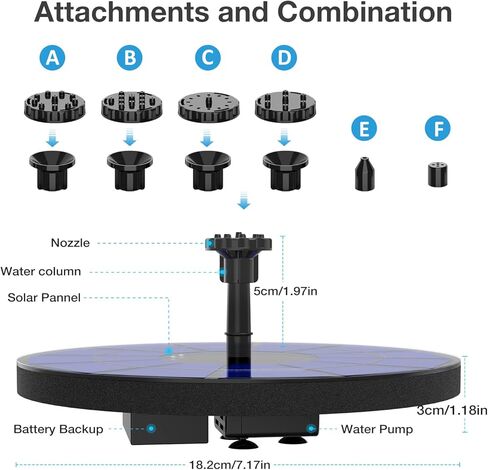 Attachments and Combination

A

B

C

D

E

F

Nozzle

Water column

Solar Pannel

5cm/1.97in

3cm/1.18in

Battery Backup

Water Pump

18.2cm/7.17in