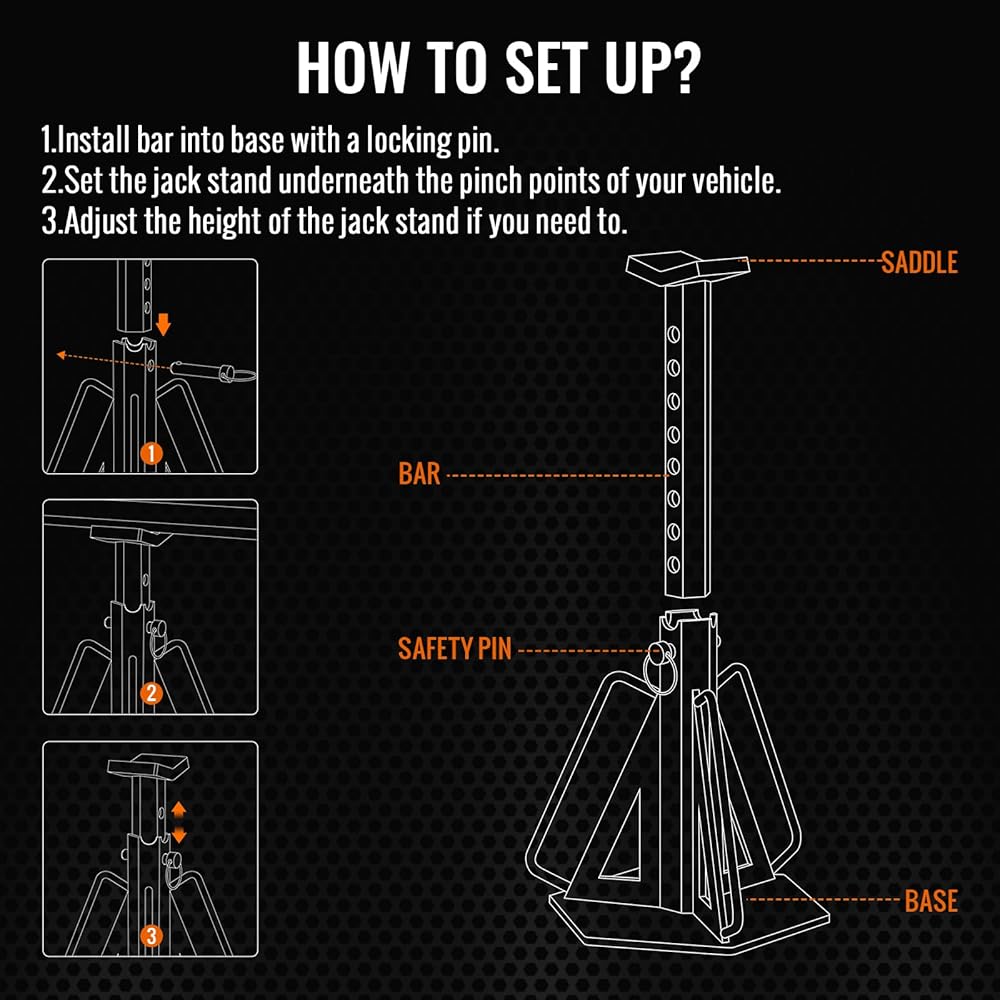 HOW TO SET UP?

1.Install bar into base with a locking pin.
2.Set the jack stand underneath the pinch points of your vehicle.
3.Adjust the height of the jack stand if you need to.

1

2

3

SADDLE

BAR

SAFETY PIN

BASE