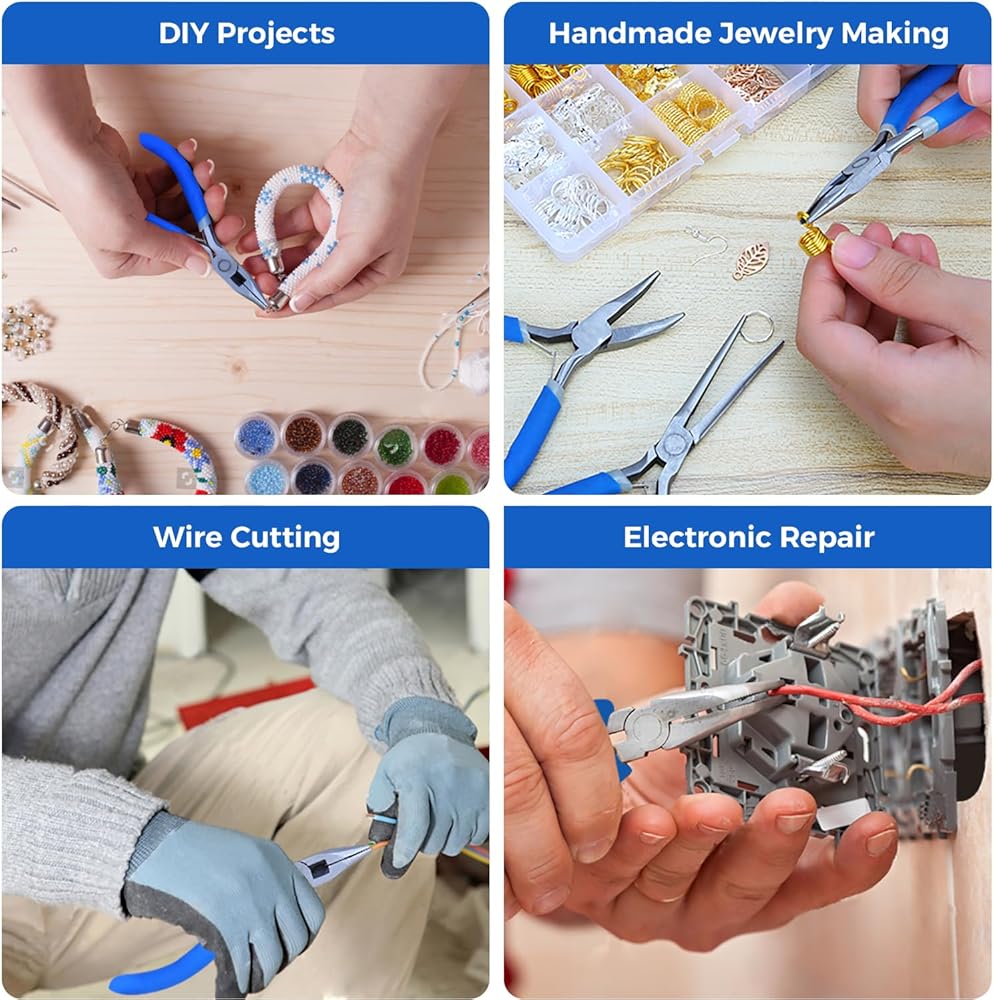 DIY Projects

Handmade Jewelry Making

Wire Cutting

Electronic Repair