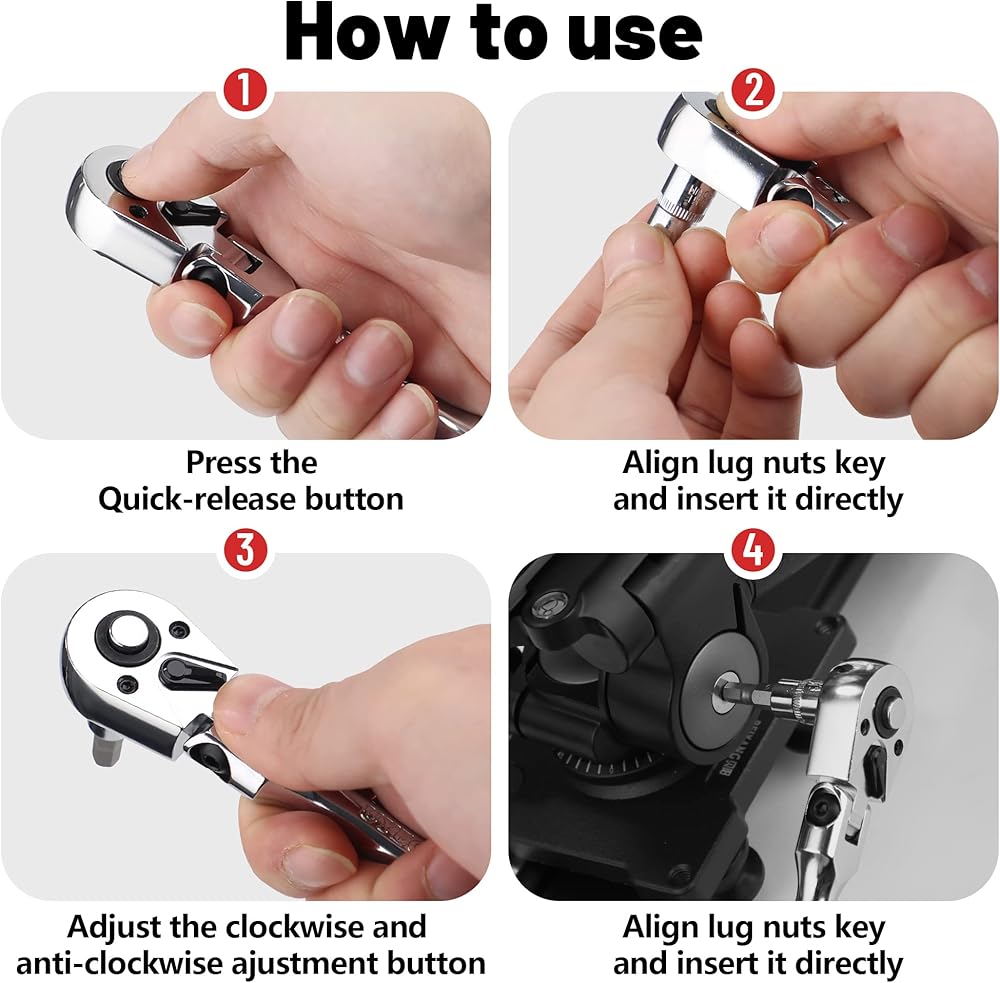 How to use

1

Press the Quick-release button

2

Align lug nuts key and insert it directly

3

Adjust the clockwise and anti-clockwise ajustment button

4

Align lug nuts key and insert it directly