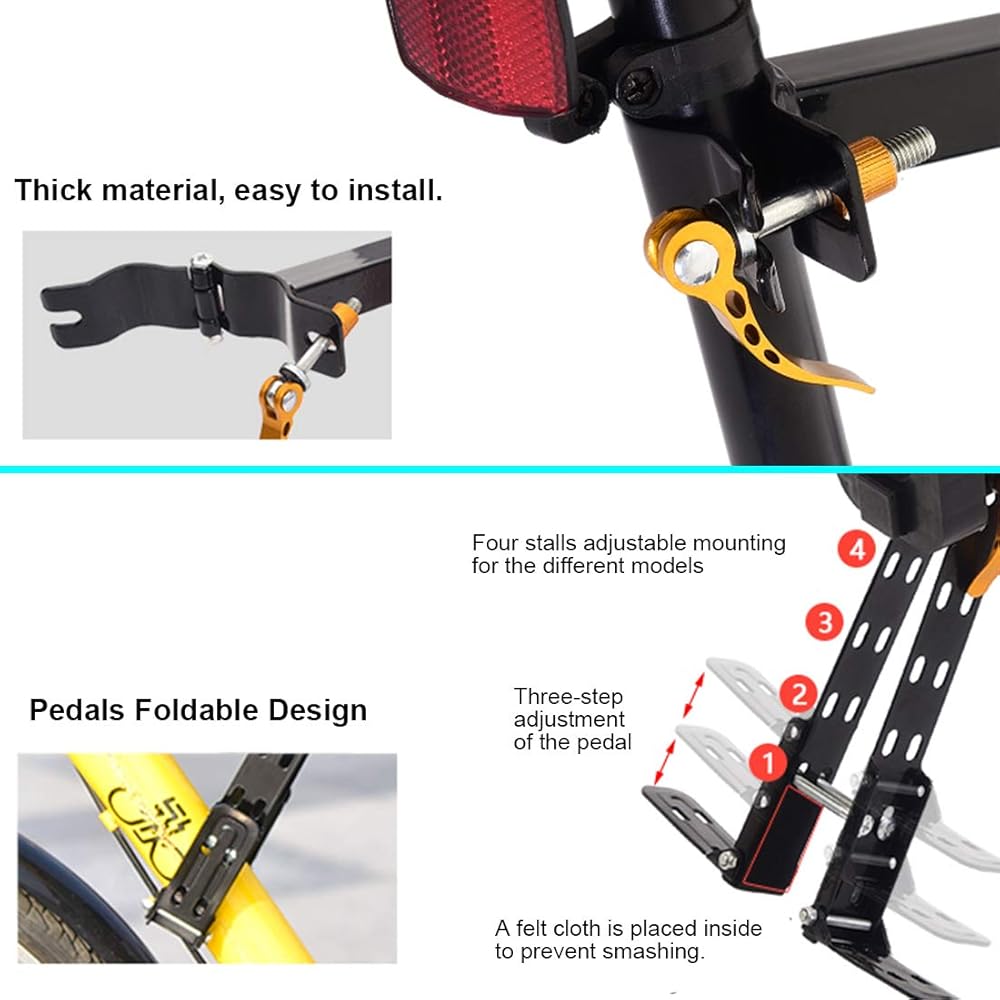 Thick material, easy to install.

Four stalls adjustable mounting for the different models

4

3

2

1

Pedals Foldable Design

Three-step adjustment of the pedal

A felt cloth is placed inside to prevent smashing.