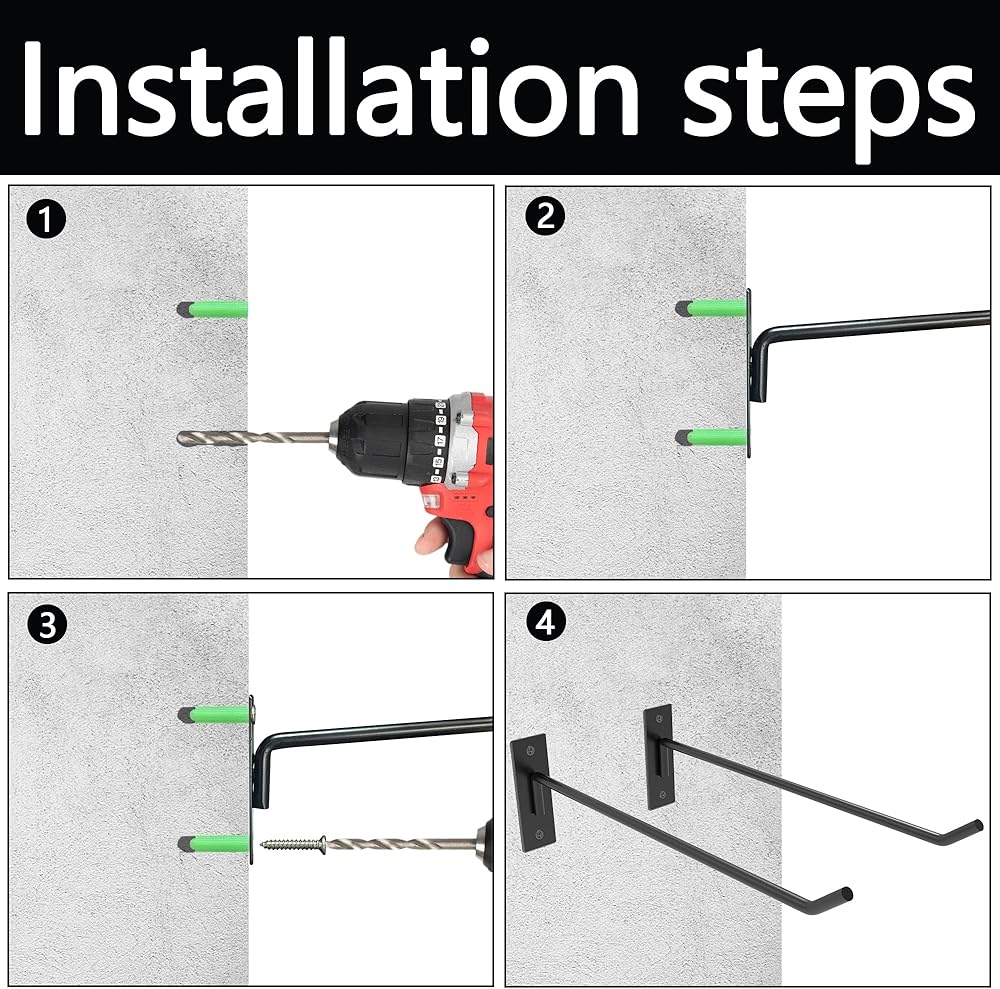 Installation steps

1

2

3

4