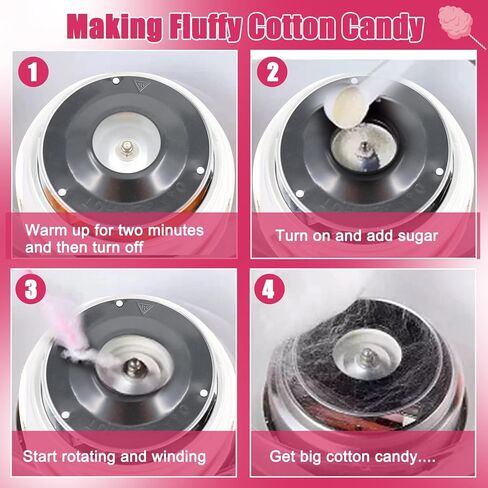 Making Fluffy Cotton Candy

1

Warm up for two minutes and then turn off

2

Turn on and add sugar

3

Start rotating and winding

4

Get big cotton candy....