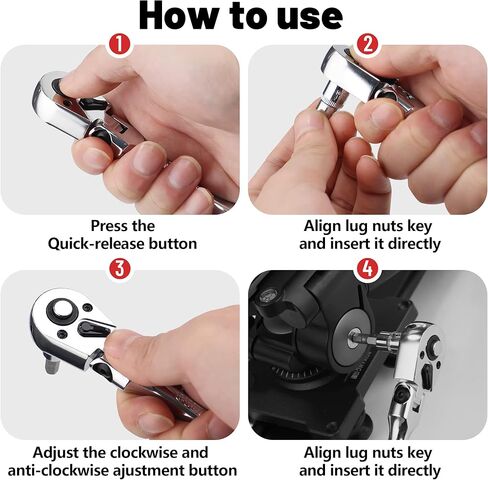 How to use

1

Press the Quick-release button

2

Align lug nuts key and insert it directly

3

Adjust the clockwise and anti-clockwise ajustment button

4

Align lug nuts key and insert it directly