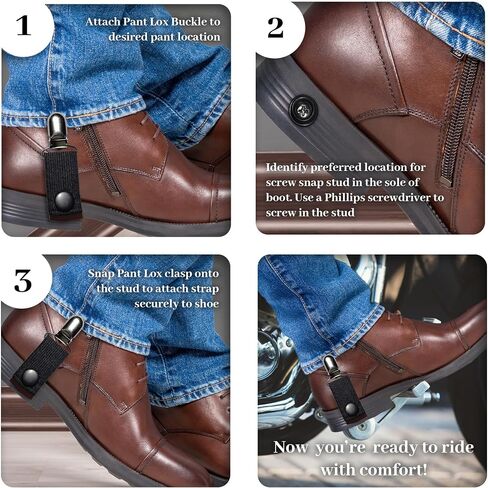 1

Attach Pant Lox Buckle to desired pant location

2

Identify preferred location for screw snap stud in the sole of boot. Use a Phillips screwdriver to screw in the stud

3

Snap Pant Lox clasp onto the stud to attach strap securely to shoe

Now you're ready to ride with comfort!