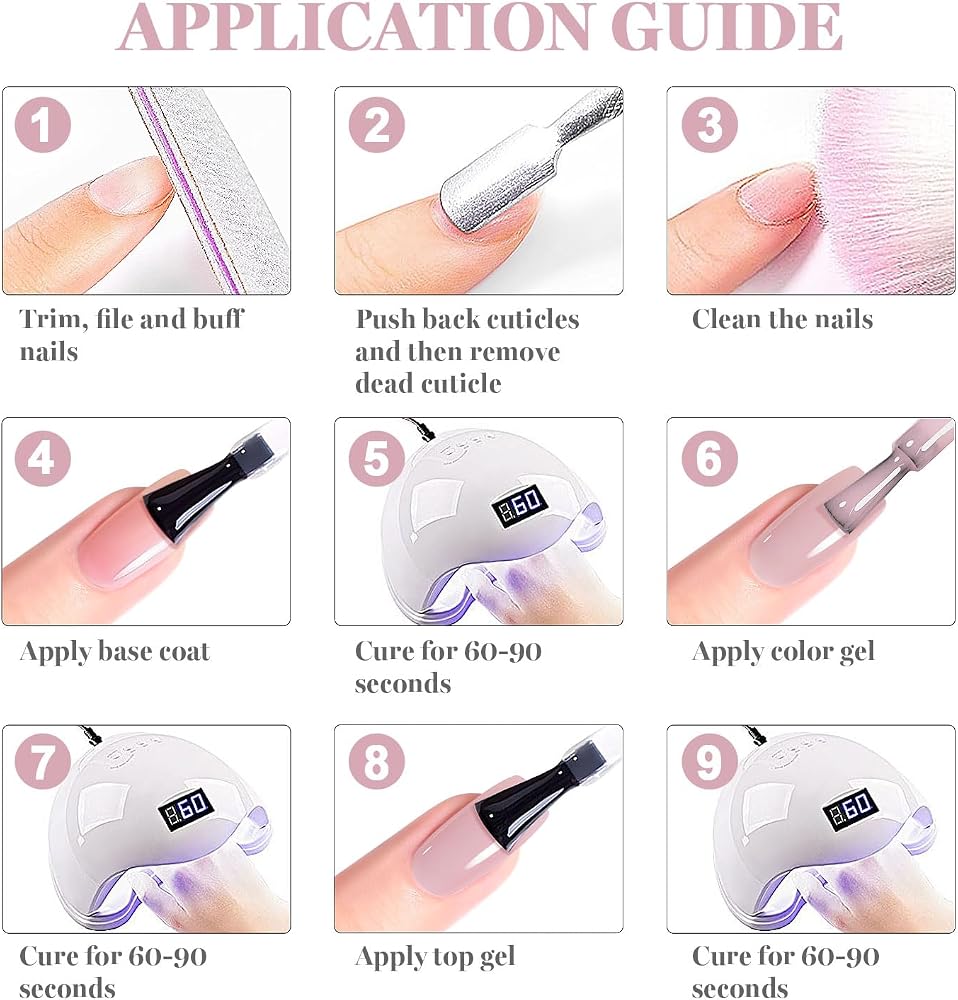 APPLICATION GUIDE

1

Trim, file and buff nails

2

Push back cuticles and then remove dead cuticle

3

Clean the nails

4

Apply base coat

5

60

Cure for 60-90 seconds

6

Apply color gel

7

60

Cure for 60-90 seconds

8

Apply top gel

9

60

Cure for 60-90 seconds