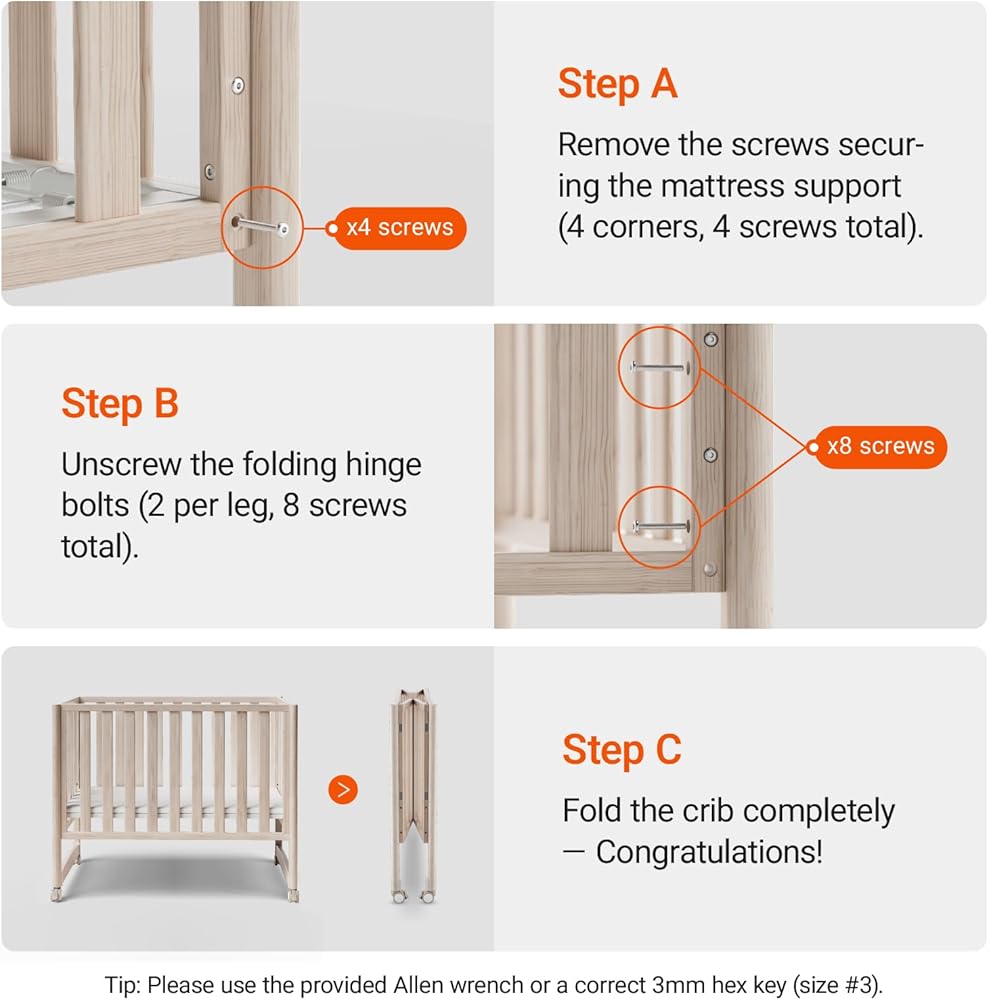 x4 screws

Step A

Remove the screws securing the mattress support (4 corners, 4 screws total).

Step B

Unscrew the folding hinge bolts (2 per leg, 8 screws total).

x8 screws

>

Step C

Fold the crib completely — Congratulations!

Tip: Please use the provided Allen wrench or a correct 3mm hex key (size #3).