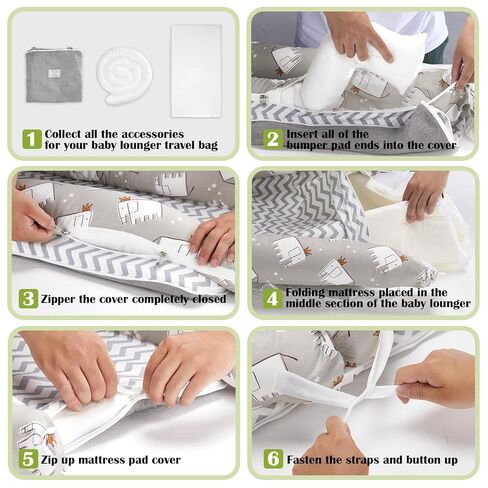 1 Collect all the accessories for your baby lounger travel bag

2 Insert all of the bumper pad ends into the cover

3 Zipper the cover completely closed

4 Folding mattress placed in the middle section of the baby lounger

5 Zip up mattress pad cover

6 Fasten the straps and button up