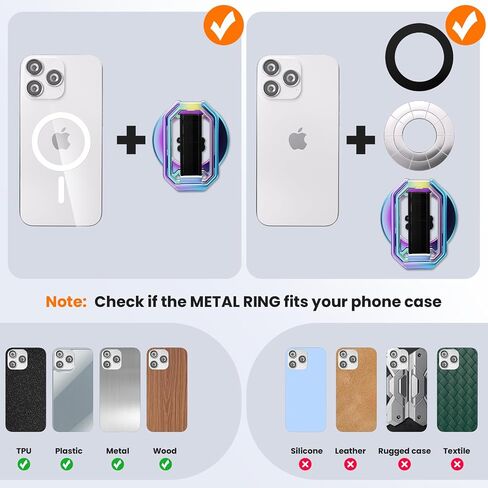 Note: Check if the METAL RING fits your phone case

TPU
Plastic
Metal
Wood

Silicone
Leather
Rugged case
Textile