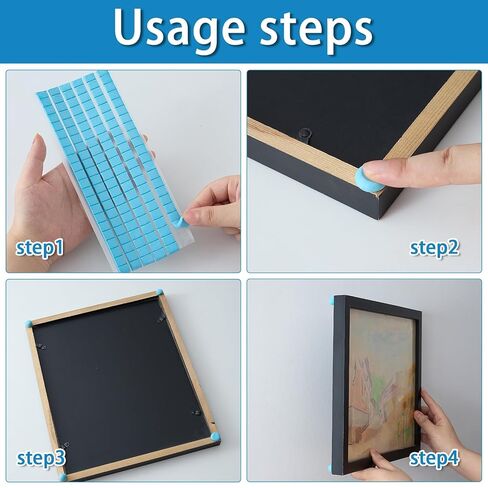 Usage steps

step1

step2

step3

step4