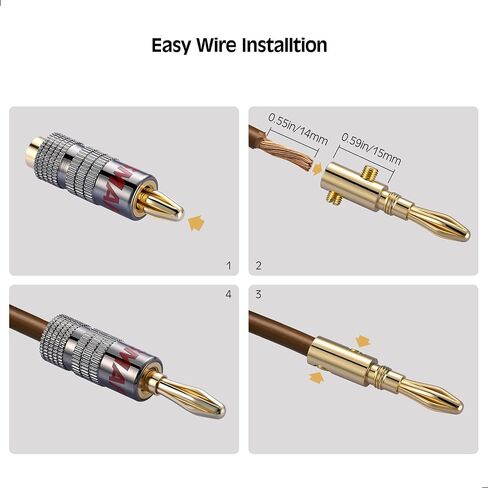 Easy Wire Installtion

1

0.55in/14mm

0.59in/15mm

2

4

3