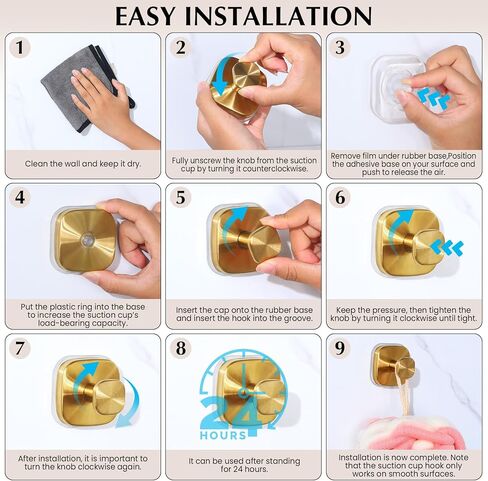 EASY INSTALLATION

1

Clean the wall and keep it dry.

2

Fully unscrew the knob from the suction cup by turning it counterclockwise.

3

Remove film under rubber base,Position the adhesive base on your surface and push to release the air.

4

Put the plastic ring into the base to increase the suction cup's load-bearing capacity.

5

Insert the cap onto the rubber base and insert the hook into the groove.

6

Keep the pressure, then tighten the knob by turning it clockwise until tight.

7

After installation, it is important to turn the knob clockwise again.

8

24 HOURS

It can be used after standing for 24 hours.

9

Installation is now complete. Note that the suction cup hook only works on smooth surfaces.