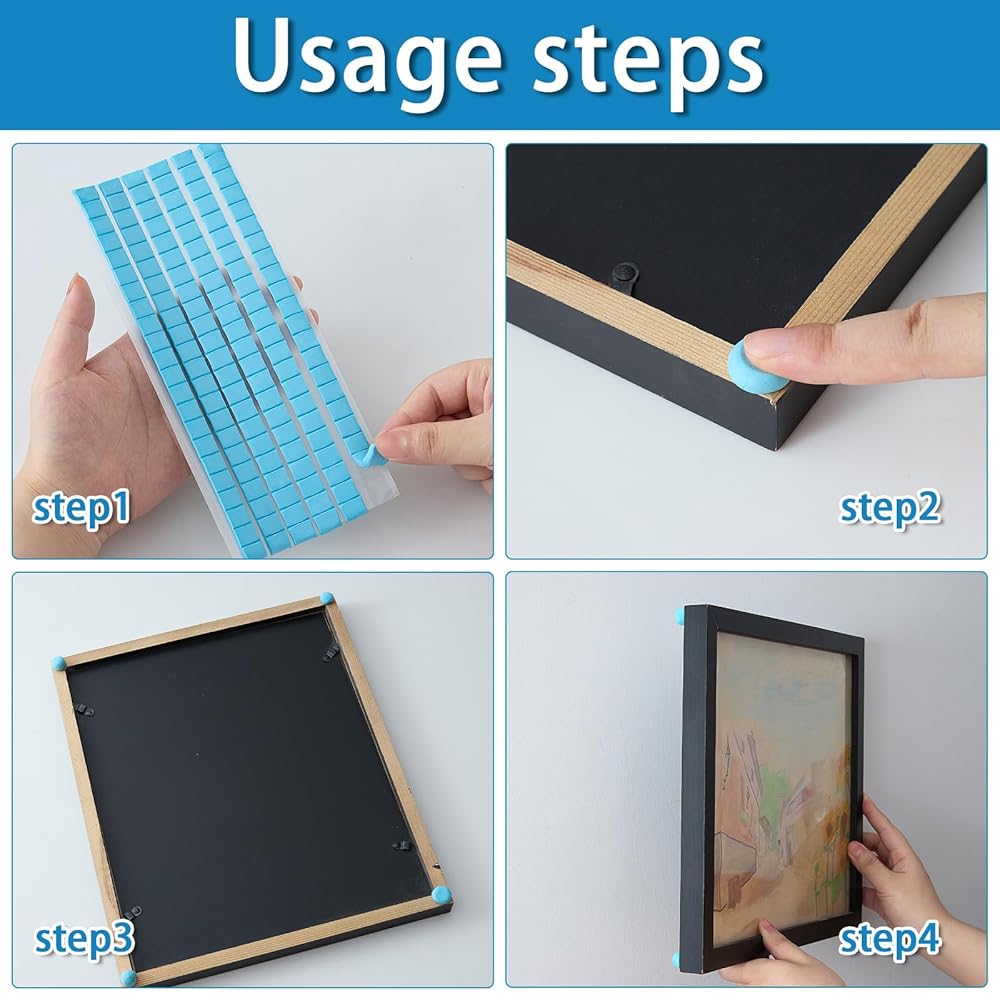 Usage steps

step1

step2

step3

step4