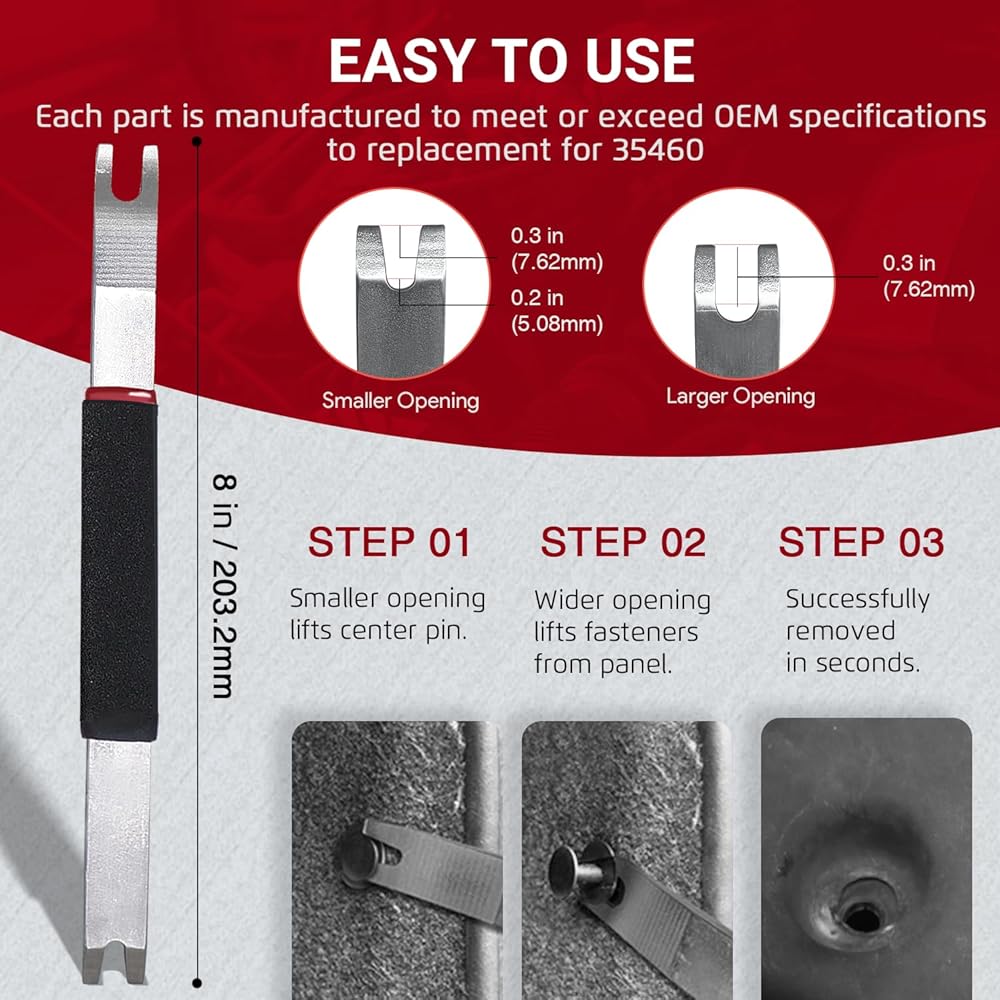 EASY TO USE

Each part is manufactured to meet or exceed OEM specifications to replacement for 35460

0.3 in (7.62mm)

0.2 in (5.08mm)

Smaller Opening

0.3 in (7.62mm)

Larger Opening

8 in / 203.2mm

STEP 01

Smaller opening lifts center pin.

STEP 02

Wider opening lifts fasteners from panel.

STEP 03

Successfully removed in seconds.