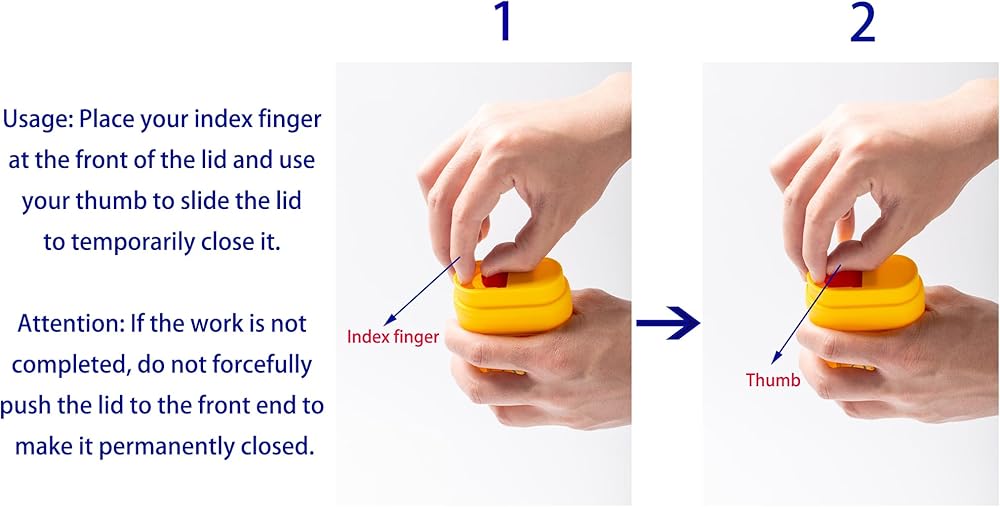 Usage: Place your index finger at the front of the lid and use your thumb to slide the lid to temporarily close it.

Attention: If the work is not completed, do not forcefully push the lid to the front end to make it permanently closed.

1

Index finger

2

Thumb