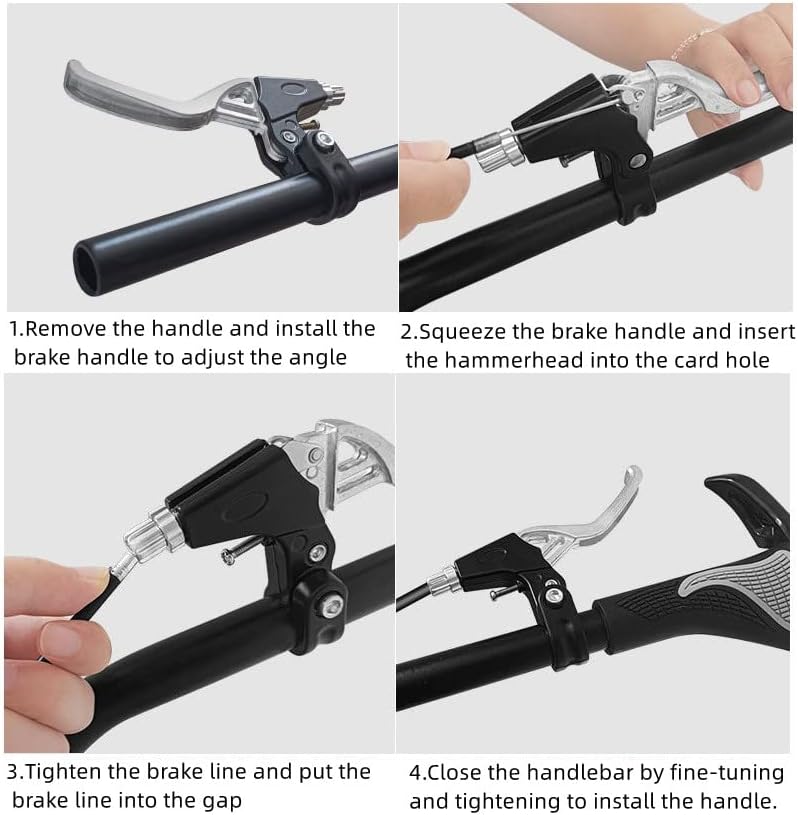 1.Remove the handle and install the brake handle to adjust the angle

2.Squeeze the brake handle and insert the hammerhead into the card hole

3.Tighten the brake line and put the brake line into the gap

4.Close the handlebar by fine-tuning and tightening to install the handle.