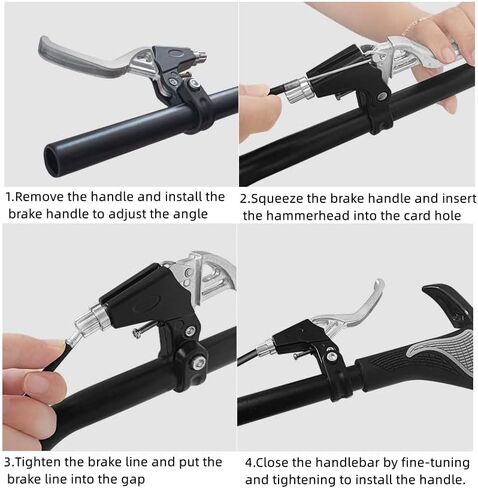 1.Remove the handle and install the brake handle to adjust the angle

2.Squeeze the brake handle and insert the hammerhead into the card hole

3.Tighten the brake line and put the brake line into the gap

4.Close the handlebar by fine-tuning and tightening to install the handle.