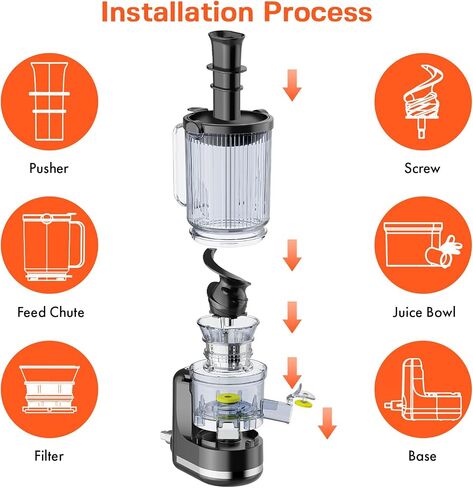 Installation Process

Pusher

Feed Chute

Filter

Screw

Juice Bowl

Base