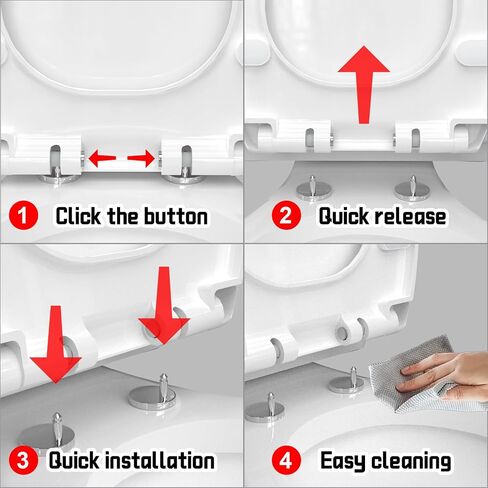 1 Click the button

2 Quick release

3 Quick installation

4 Easy cleaning