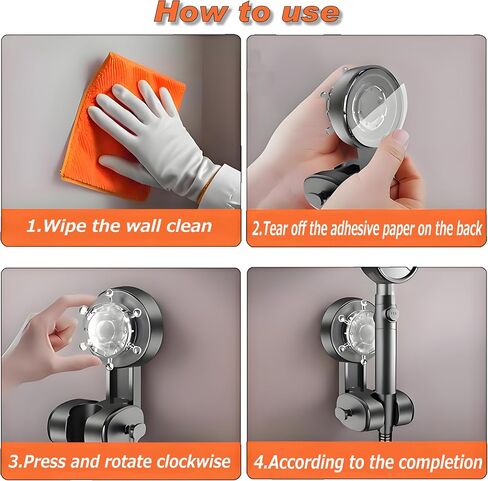 How to use

1.Wipe the wall clean

2.Tear off the adhesive paper on the back

3.Press and rotate clockwise

4.According to the completion