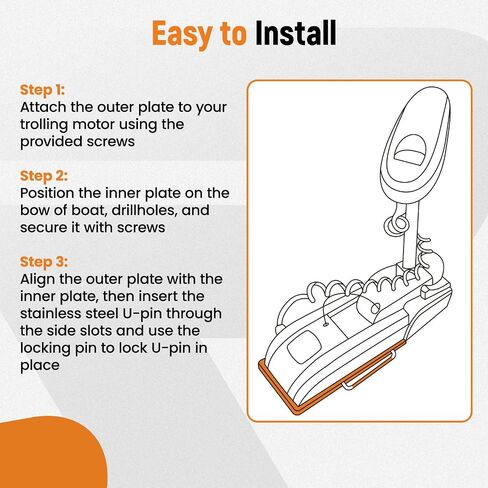 Easy to Install

Step 1:
Attach the outer plate to your trolling motor using the provided screws

Step 2:
Position the inner plate on the bow of boat, drillholes, and secure it with screws

Step 3:
Align the outer plate with the inner plate, then insert the stainless steel U-pin through the side slots and use the locking pin to lock U-pin in place