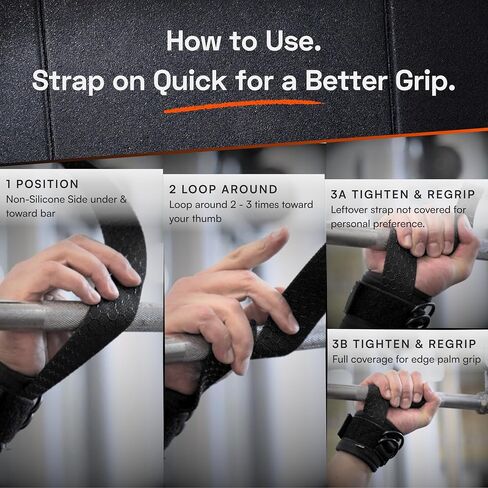 How to Use.
Strap on Quick for a Better Grip.

1 POSITION
Non-Silicone Side under & toward bar

2 LOOP AROUND
Loop around 2 - 3 times toward your thumb

3A TIGHTEN & REGRIP
Leftover strap not covered for personal preference.

3B TIGHTEN & REGRIP
Full coverage for edge palm grip