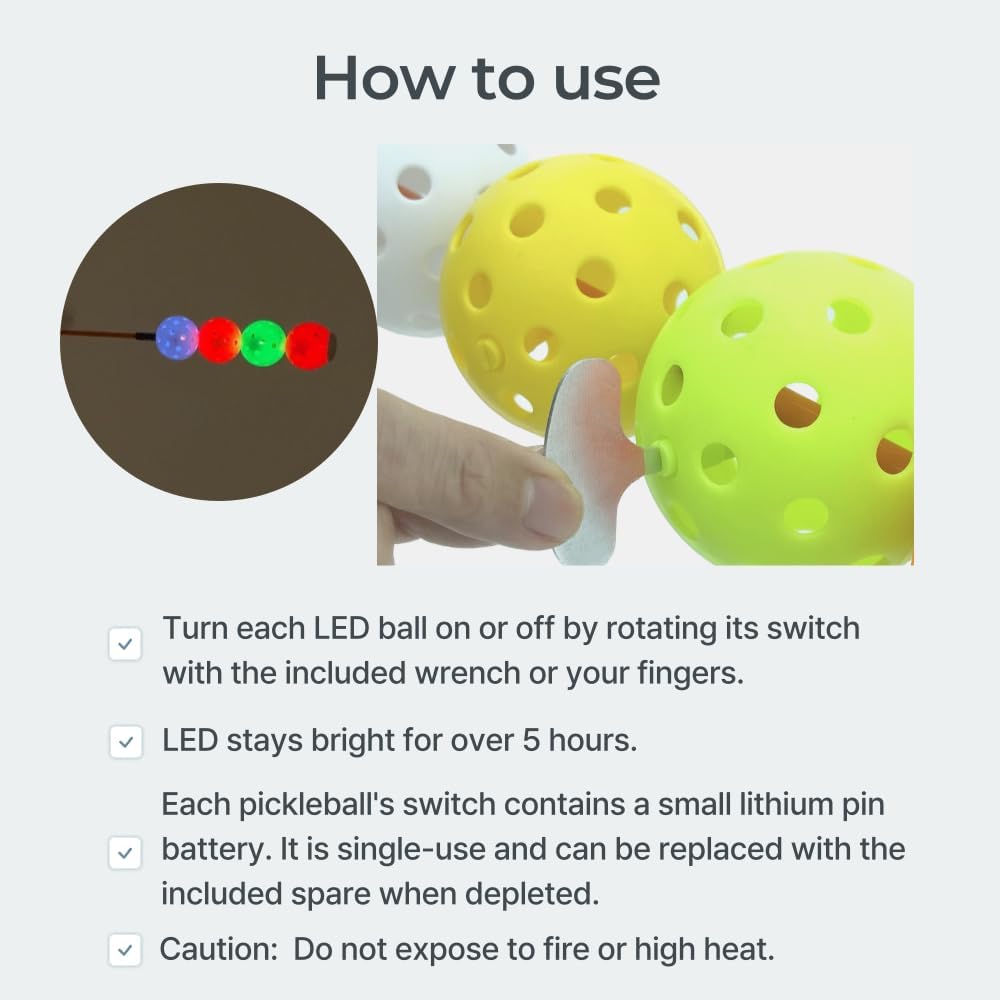 How to use

Turn each LED ball on or off by rotating its switch with the included wrench or your fingers.

LED stays bright for over 5 hours.

Each pickleball's switch contains a small lithium pin battery. It is single-use and can be replaced with the included spare when depleted.

Caution:  Do not expose to fire or high heat.