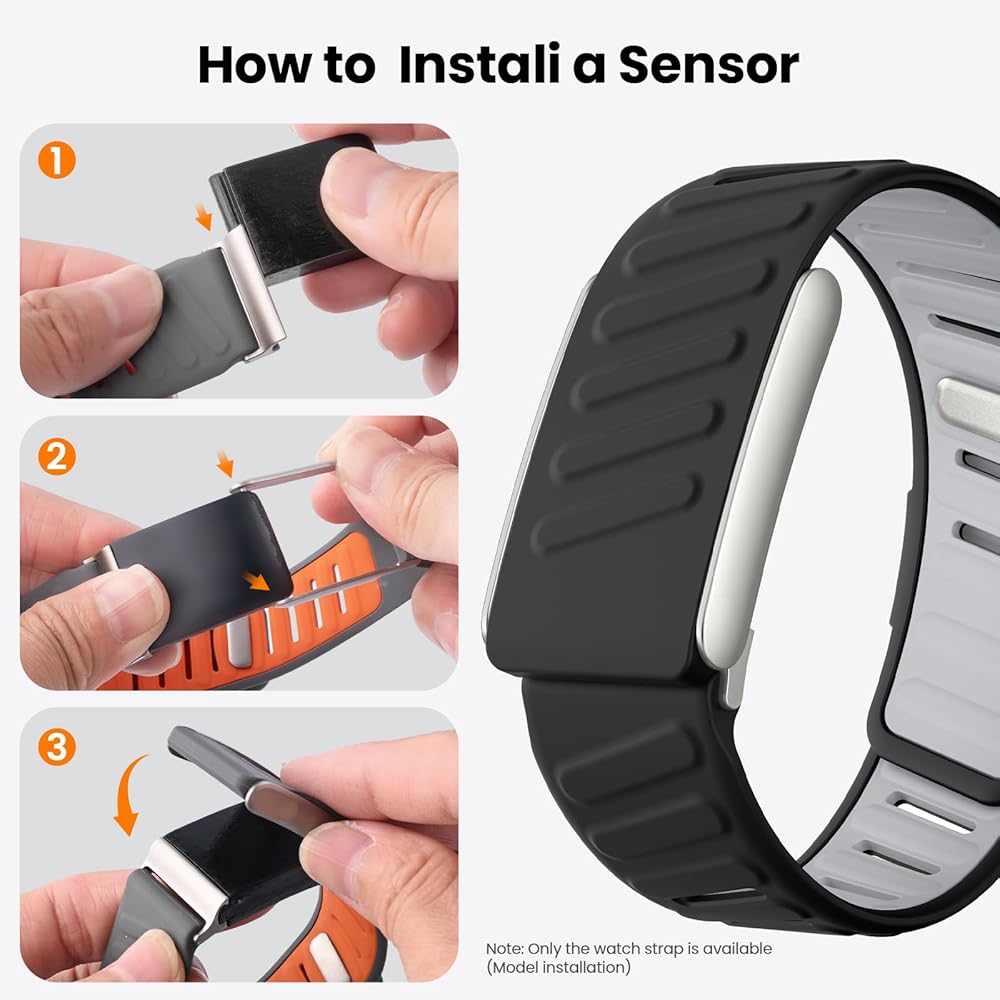 How to Instali a Sensor

1

2

3

Note: Only the watch strap is available (Model installation)