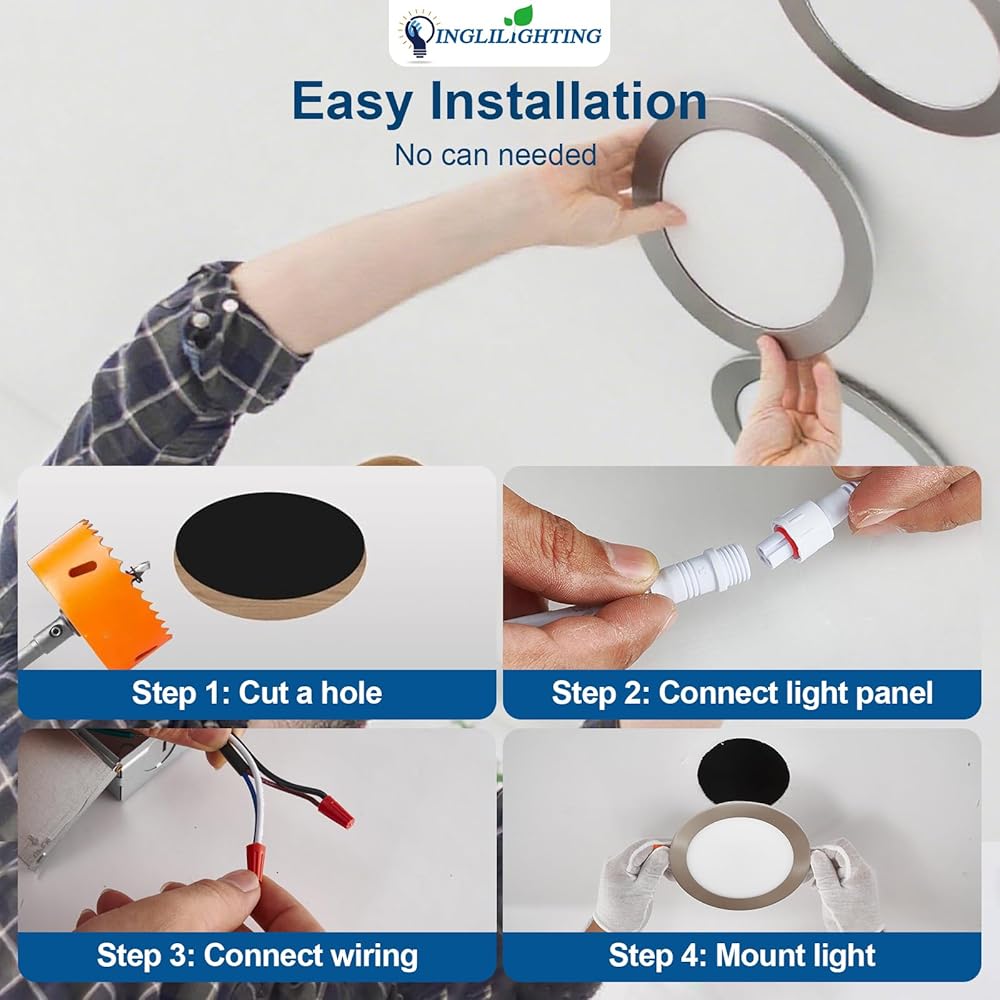 INGLILIGHTING

Easy Installation

No can needed

Step 1: Cut a hole

Step 2: Connect light panel

Step 3: Connect wiring

Step 4: Mount light