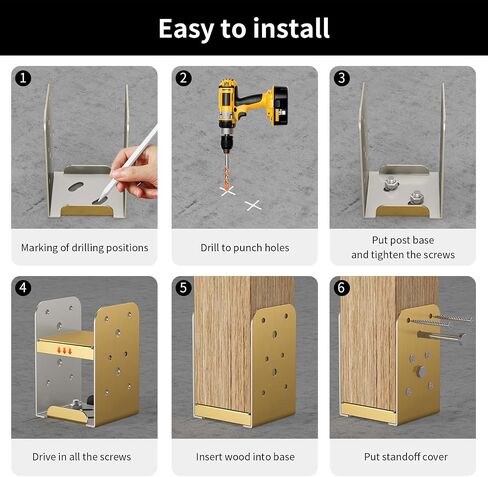 Easy to install

1

Marking of drilling positions

2

Drill to punch holes

3

Put post base
and tighten the screws

4

Drive in all the screws

5

Insert wood into base

6

Put standoff cover