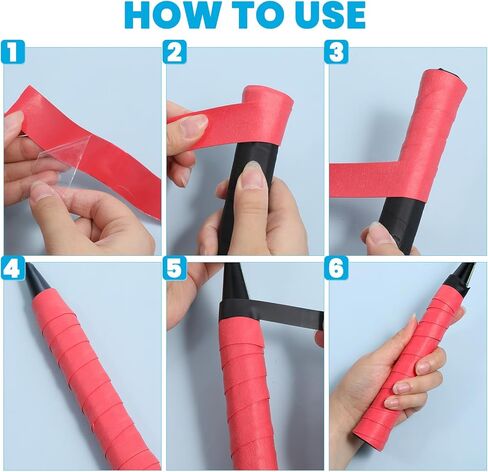 HOW TO USE

1

2

3

4

5

6