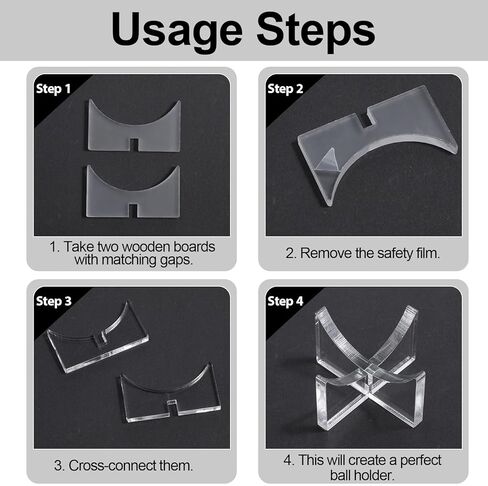 Usage Steps

Step 1

1. Take two wooden boards with matching gaps.

Step 2

2. Remove the safety film.

Step 3

3. Cross-connect them.

Step 4

4. This will create a perfect ball holder.