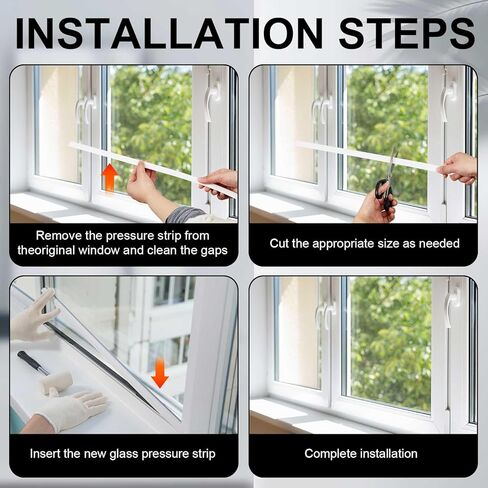 INSTALLATION STEPS

Remove the pressure strip from theoriginal window and clean the gaps

Cut the appropriate size as needed

Insert the new glass pressure strip

Complete installation