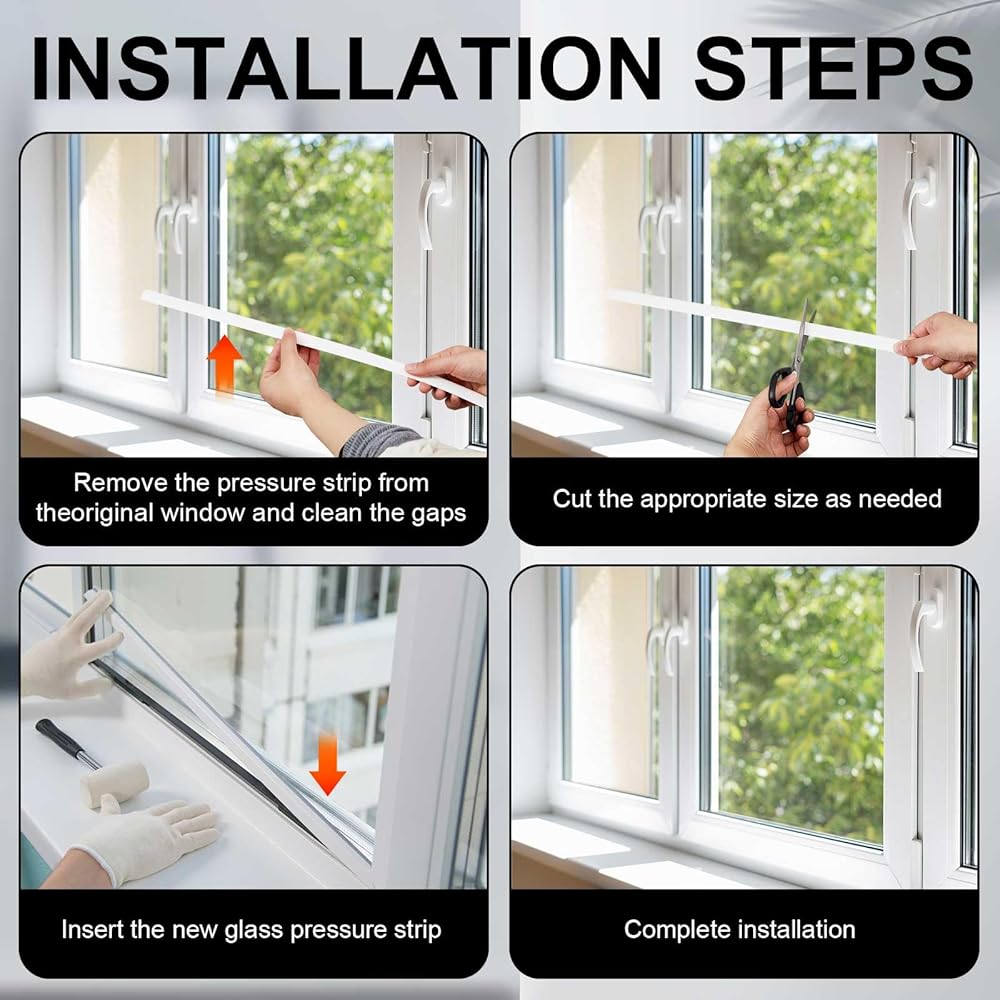 INSTALLATION STEPS

Remove the pressure strip from theoriginal window and clean the gaps

Cut the appropriate size as needed

Insert the new glass pressure strip

Complete installation