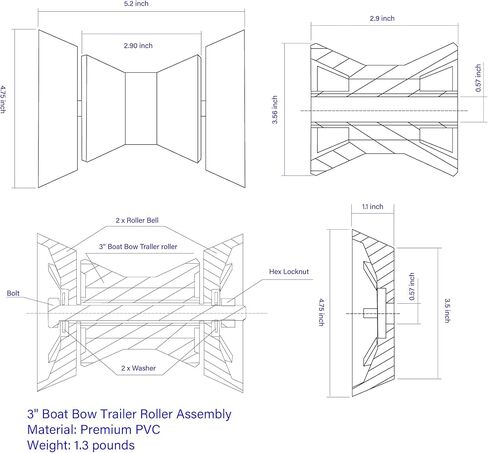 5.2 inch

2.90 inch

4.75 inch

2.9 inch

3.56 inch

0.57 inch

2 x Roller Bell

3" Boat Bow Trailer roller

Hex Locknut

Bolt

2 x Washer

1.1 inch

4.75 inch

0.57 inch

3.5 inch

3" Boat Bow Trailer Roller Assembly
Material: Premium PVC
Weight: 1.3 pounds