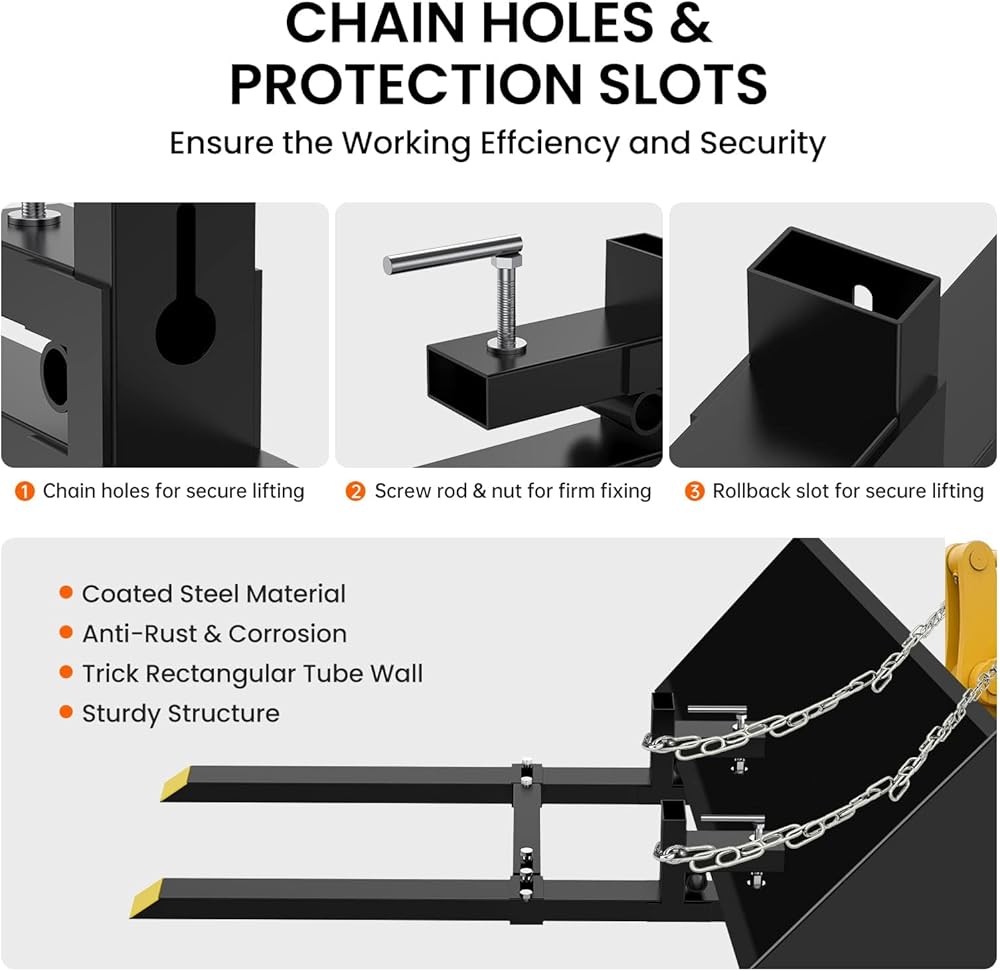 CHAIN HOLES & PROTECTION SLOTS

Ensure the Working Effciency and Security

1 Chain holes for secure lifting

2 Screw rod & nut for firm fixing

3 Rollback slot for secure lifting

Coated Steel Material
Anti-Rust & Corrosion
Trick Rectangular Tube Wall
Sturdy Structure