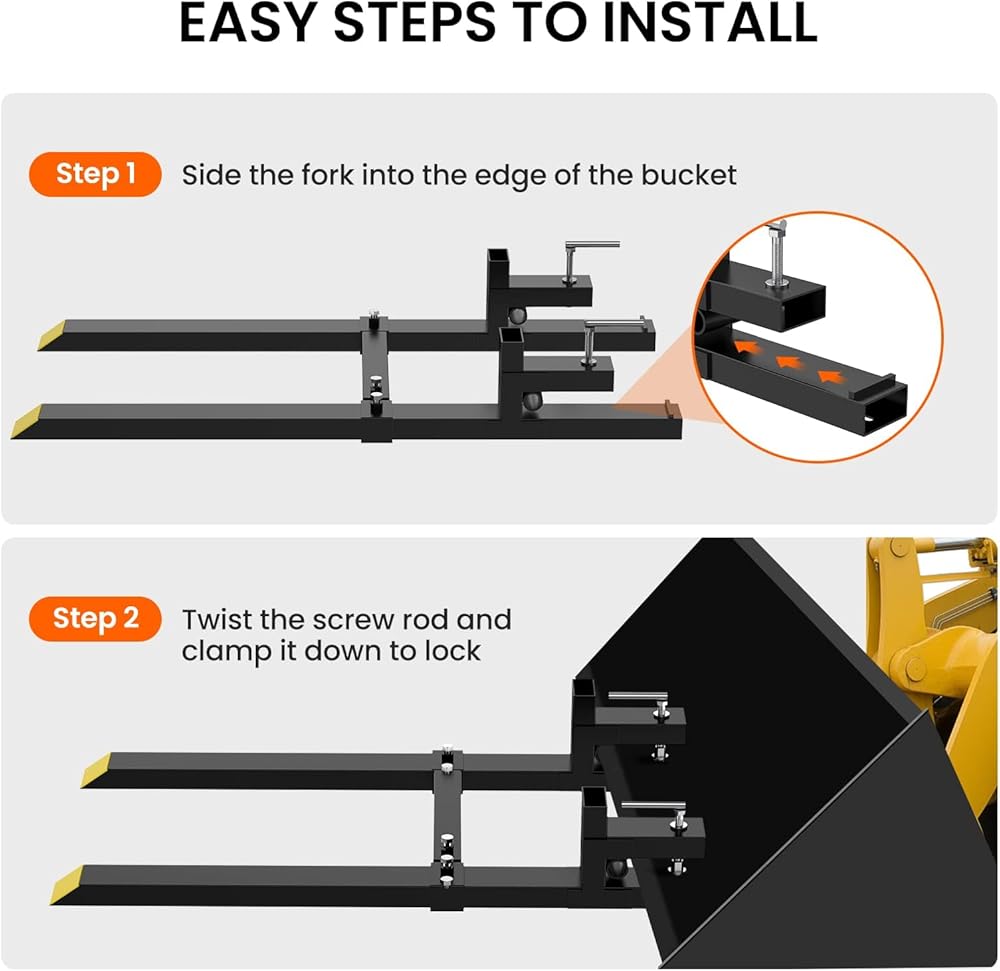 EASY STEPS TO INSTALL

Step 1 Side the fork into the edge of the bucket

Step 2 Twist the screw rod and clamp it down to lock