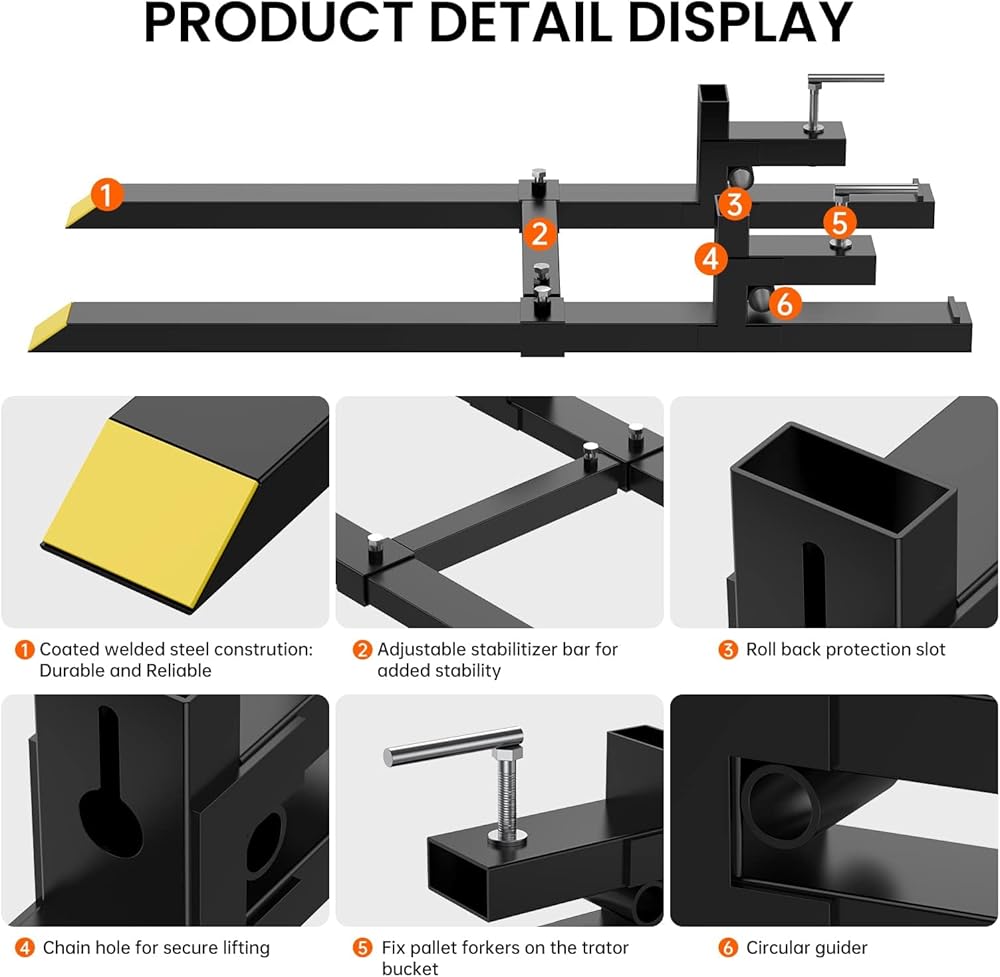 PRODUCT DETAIL DISPLAY

1

2

3

4

5

6

1 Coated welded steel constrution: Durable and Reliable

2 Adjustable stabilitizer bar for added stability

3 Roll back protection slot

4 Chain hole for secure lifting

5 Fix pallet forkers on the trator bucket

6 Circular guider