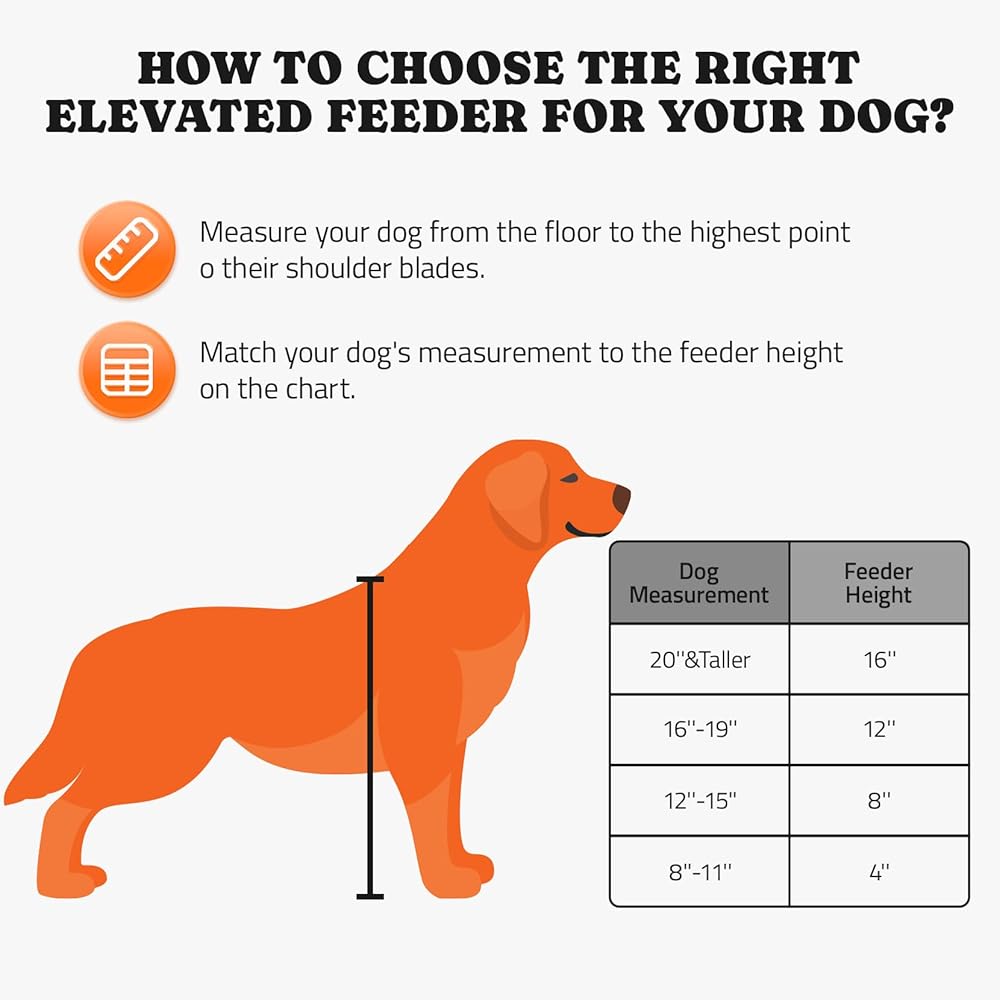 HOW TO CHOOSE THE RIGHT ELEVATED FEEDER FOR YOUR DOG?

Measure your dog from the floor to the highest point o their shoulder blades.

Match your dog's measurement to the feeder height on the chart.

| Dog Measurement | Feeder Height |
|---|---|
| 20''&Taller | 16'' |
| 16''-19'' | 12'' |
| 12''-15'' | 8'' |
| 8''-11'' | 4'' |