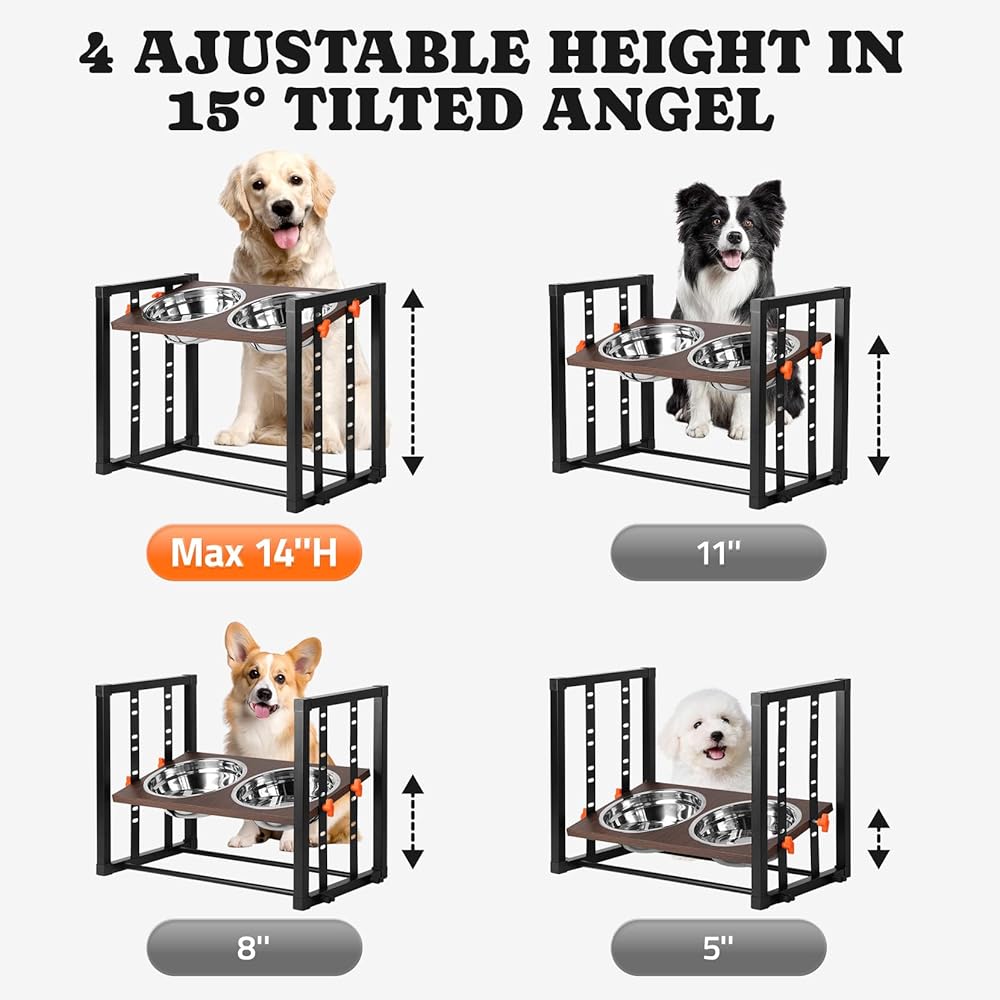 4 AJUSTABLE HEIGHT IN 15° TILTED ANGEL

Max 14''H

11''

8''

5''