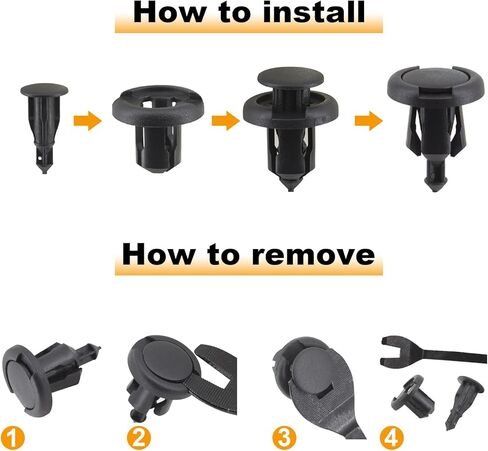 How to install

How to remove

1

2

3

4