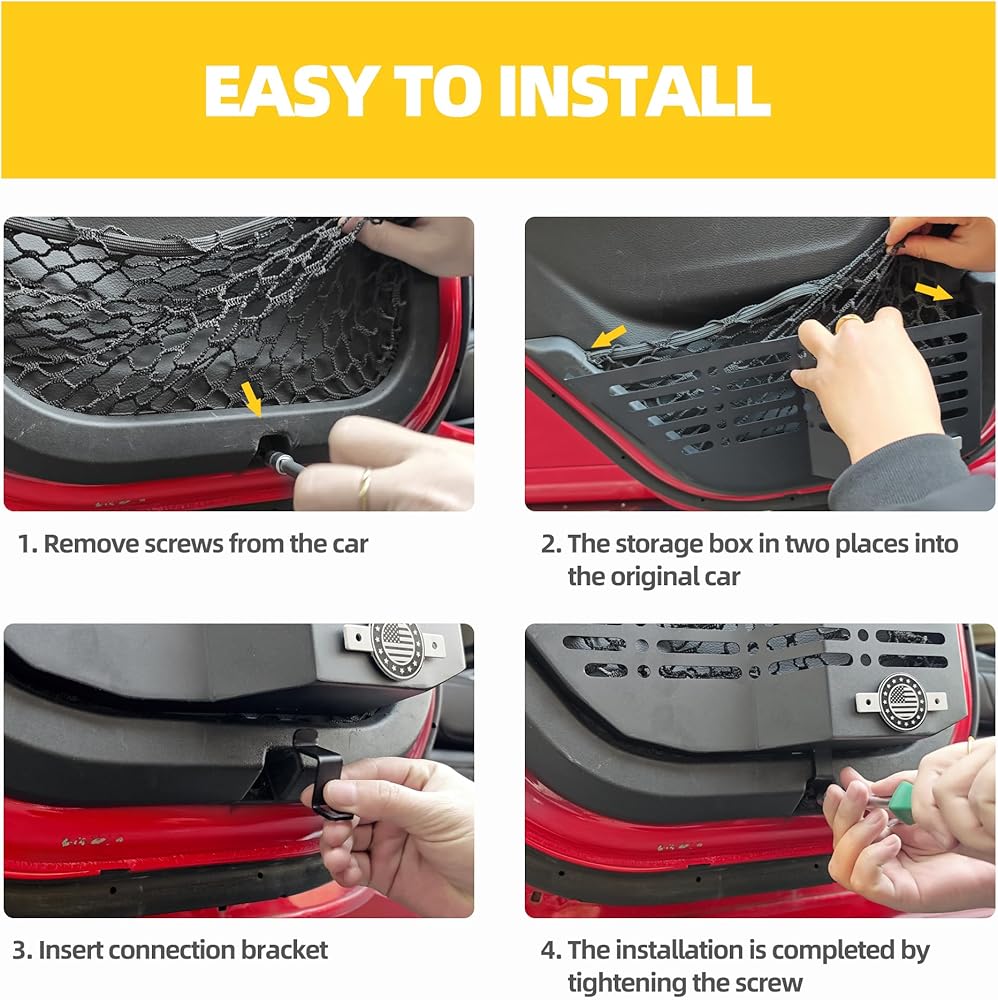 EASY TO INSTALL

1. Remove screws from the car

2. The storage box in two places into the original car

3. Insert connection bracket

4. The installation is completed by tightening the screw