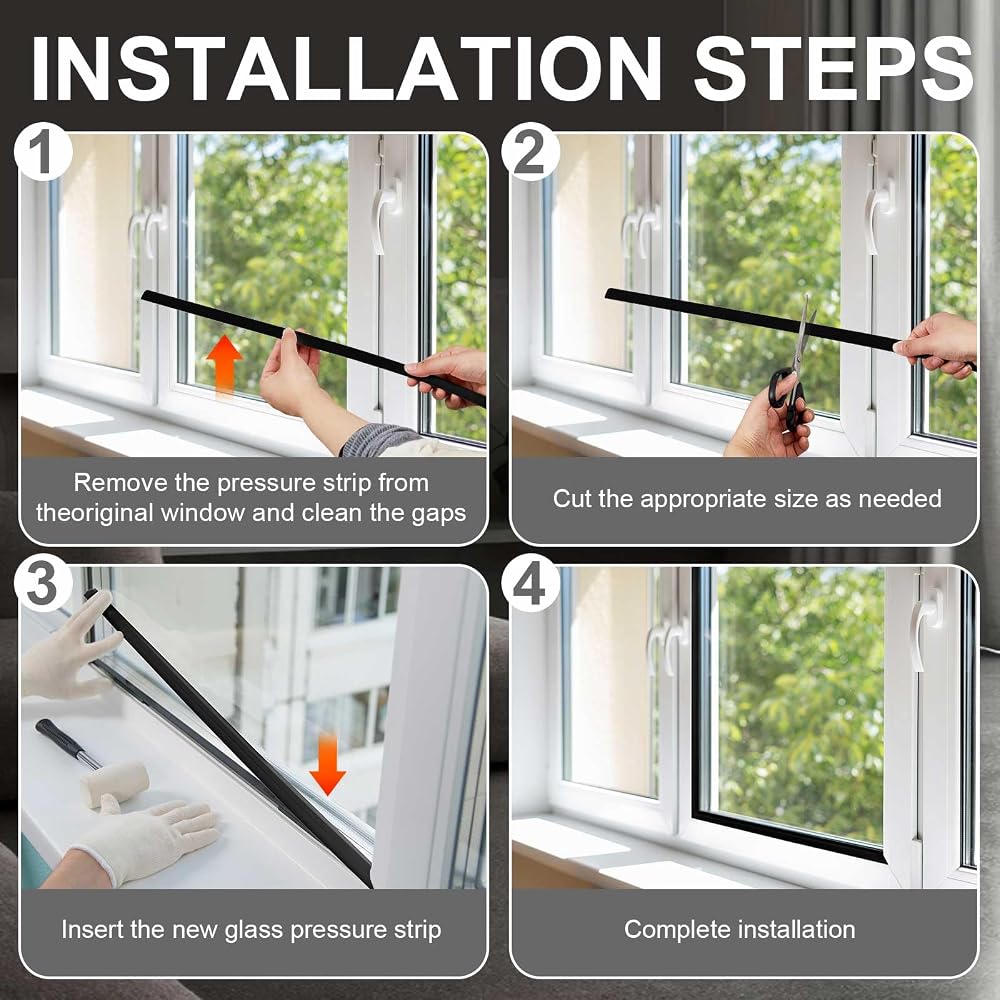 INSTALLATION STEPS

1

Remove the pressure strip from theoriginal window and clean the gaps

2

Cut the appropriate size as needed

3

Insert the new glass pressure strip

4

Complete installation