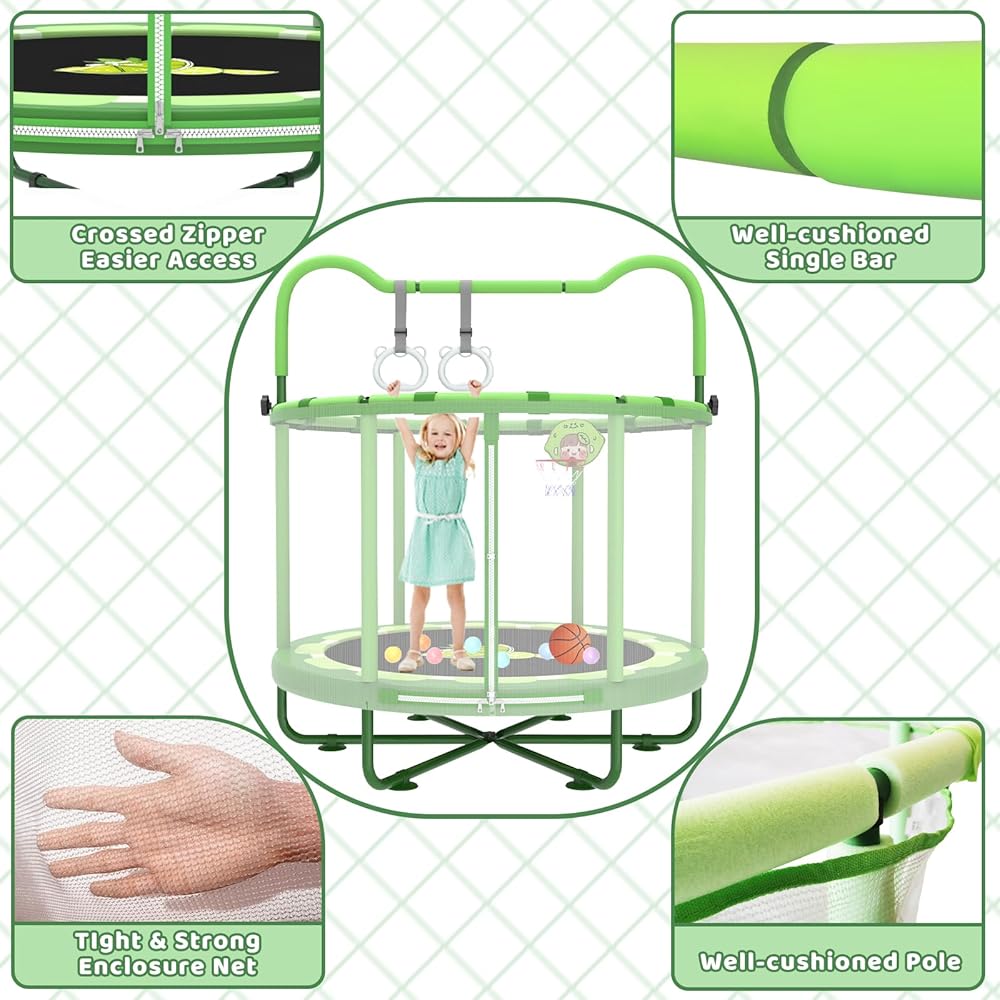 Crossed Zipper
Easier Access

Well-cushioned
Single Bar

Tight & Strong
Enclosure Net

Well-cushioned Pole