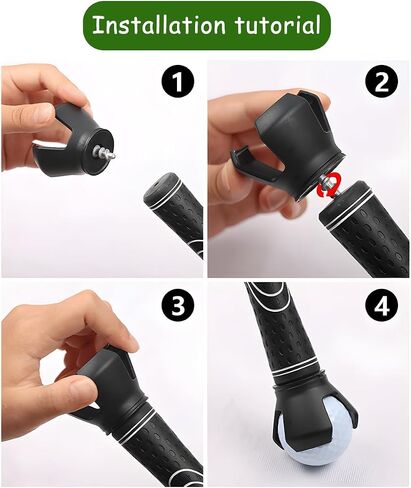 Installation tutorial

1

2

3

4