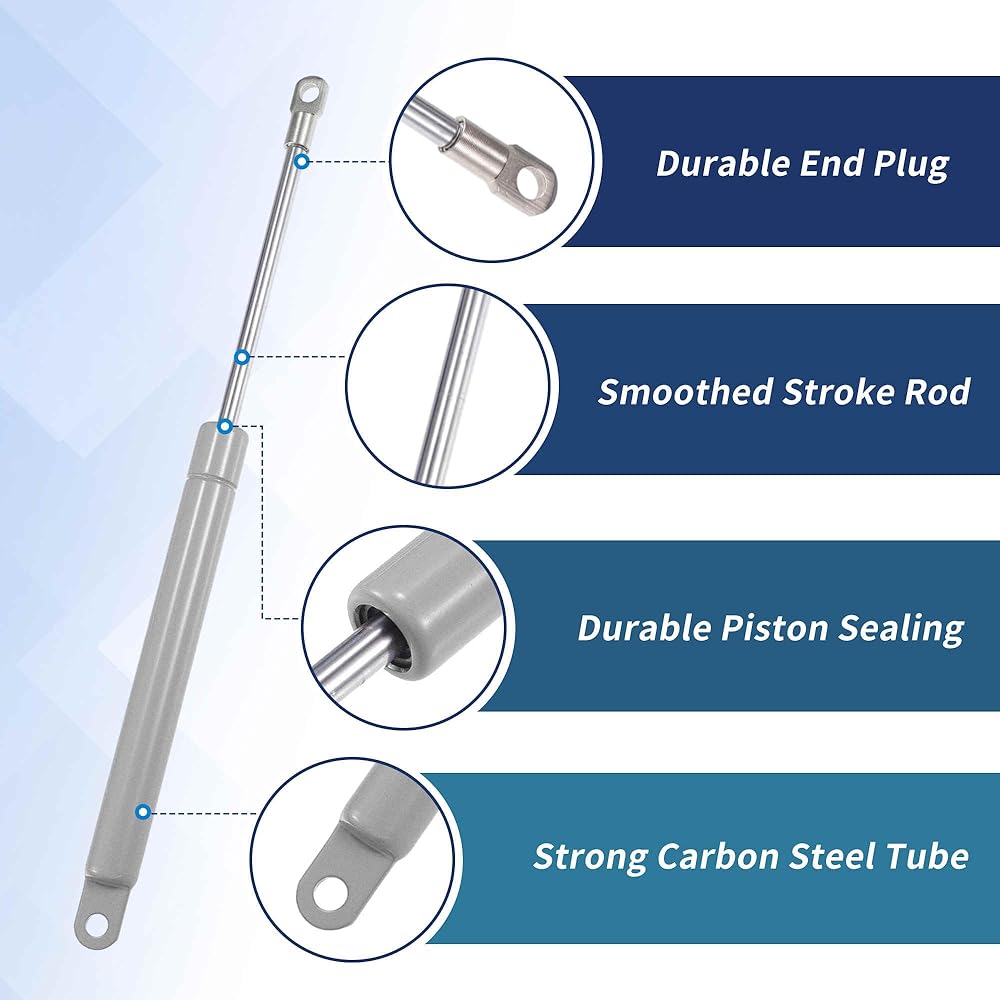 Durable End Plug

Smoothed Stroke Rod

Durable Piston Sealing

Strong Carbon Steel Tube