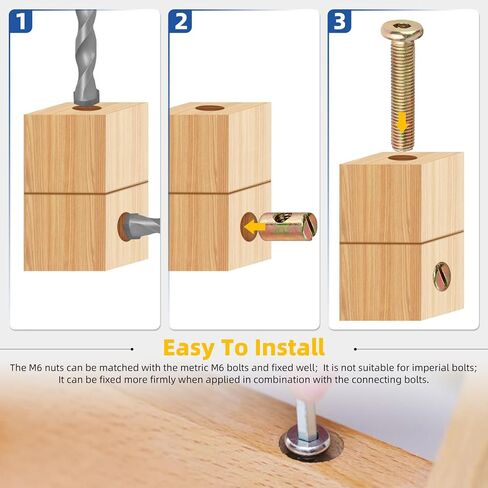 1

2

3

Easy To Install

The M6 nuts can be matched with the metric M6 bolts and fixed well; It is not suitable for imperial bolts; It can be fixed more firmly when applied in combination with the connecting bolts.