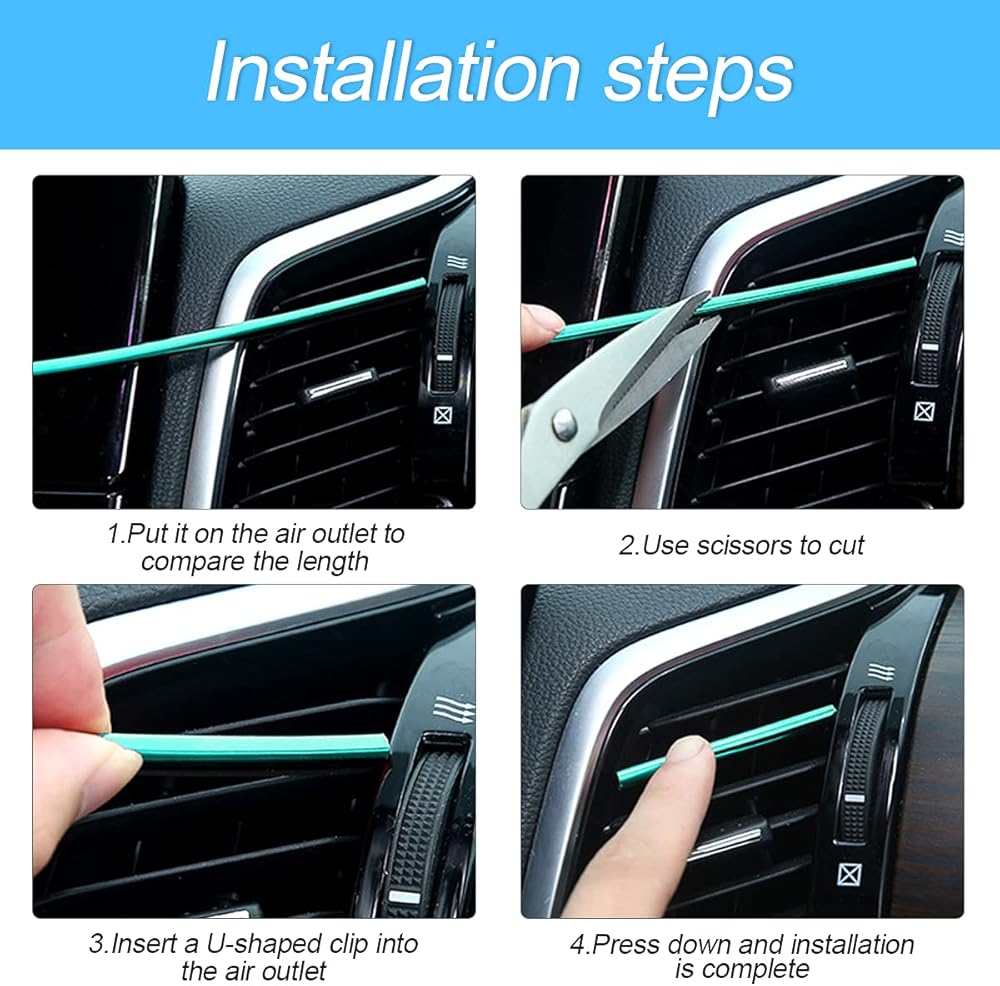 Installation steps

1.Put it on the air outlet to compare the length

2.Use scissors to cut

3.Insert a U-shaped clip into the air outlet

4.Press down and installation is complete